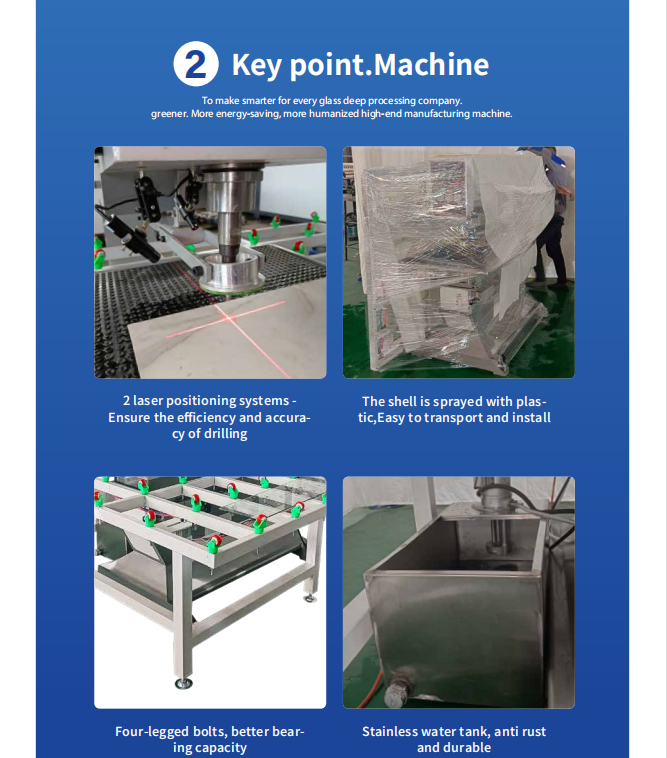 2 Key point.Machine

To make smarter for every glass deep processing company. greener. More energy-saving, more humanized high-end manufacturing machine.

2 laser positioning systems - Ensure the efficiency and accuracy of drilling

The shell is sprayed with plastic,Easy to transport and install

Four-legged bolts, better bearing capacity

Stainless water tank, anti rust and durable